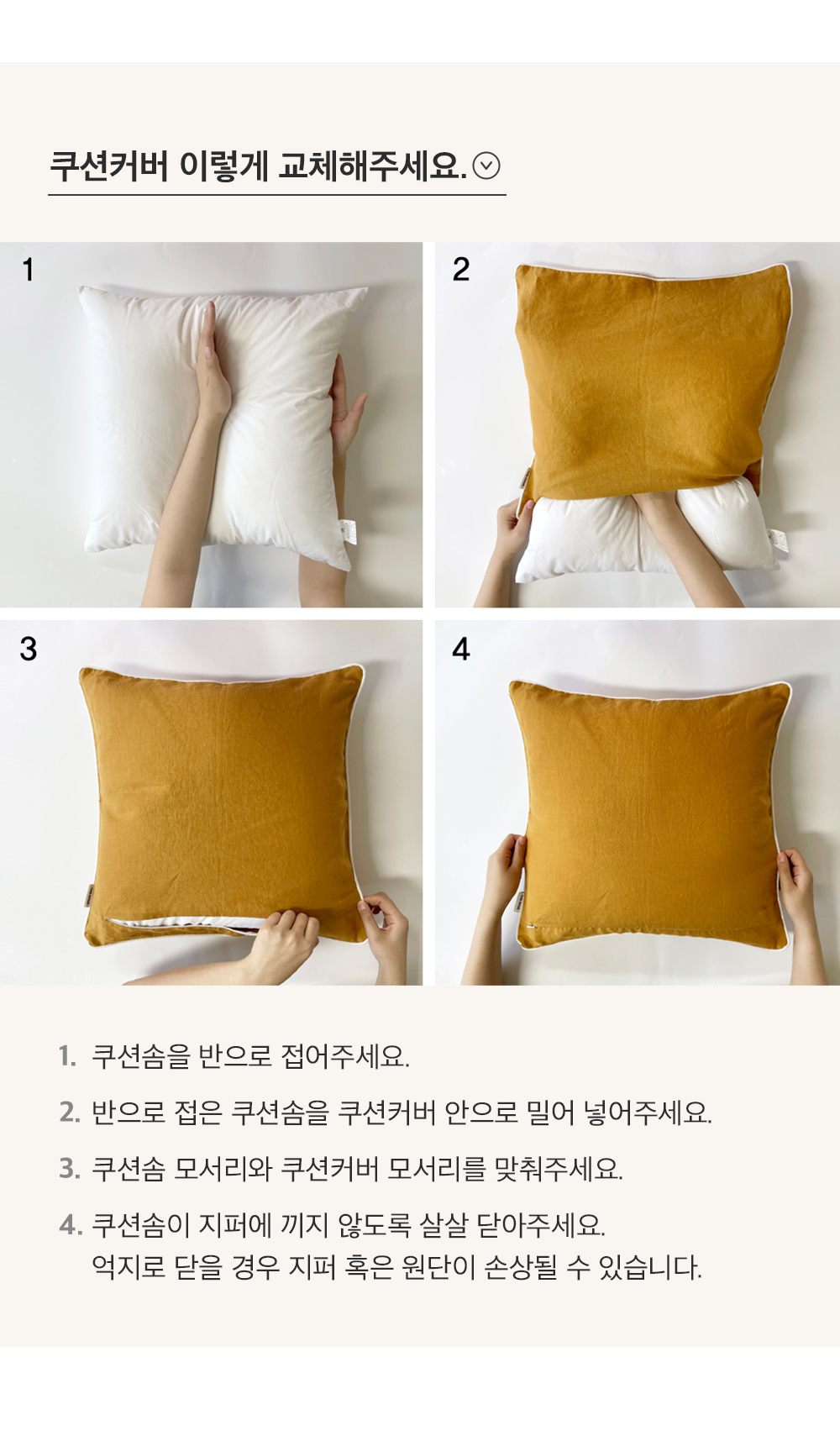 쿠션커버 이렇게 교체해주세요.

1

2

3

4

1. 쿠션솜을 반으로 접어주세요.

2. 반으로 접은 쿠션솜을 쿠션커버 안으로 밀어 넣어주세요.

3. 쿠션솜 모서리와 쿠션커버 모서리를 맞춰주세요.

4. 쿠션솜이 지퍼에 끼지 않도록 살살 닫아주세요.
억지로 닫을 경우 지퍼 혹은 원단이 손상될 수 있습니다.